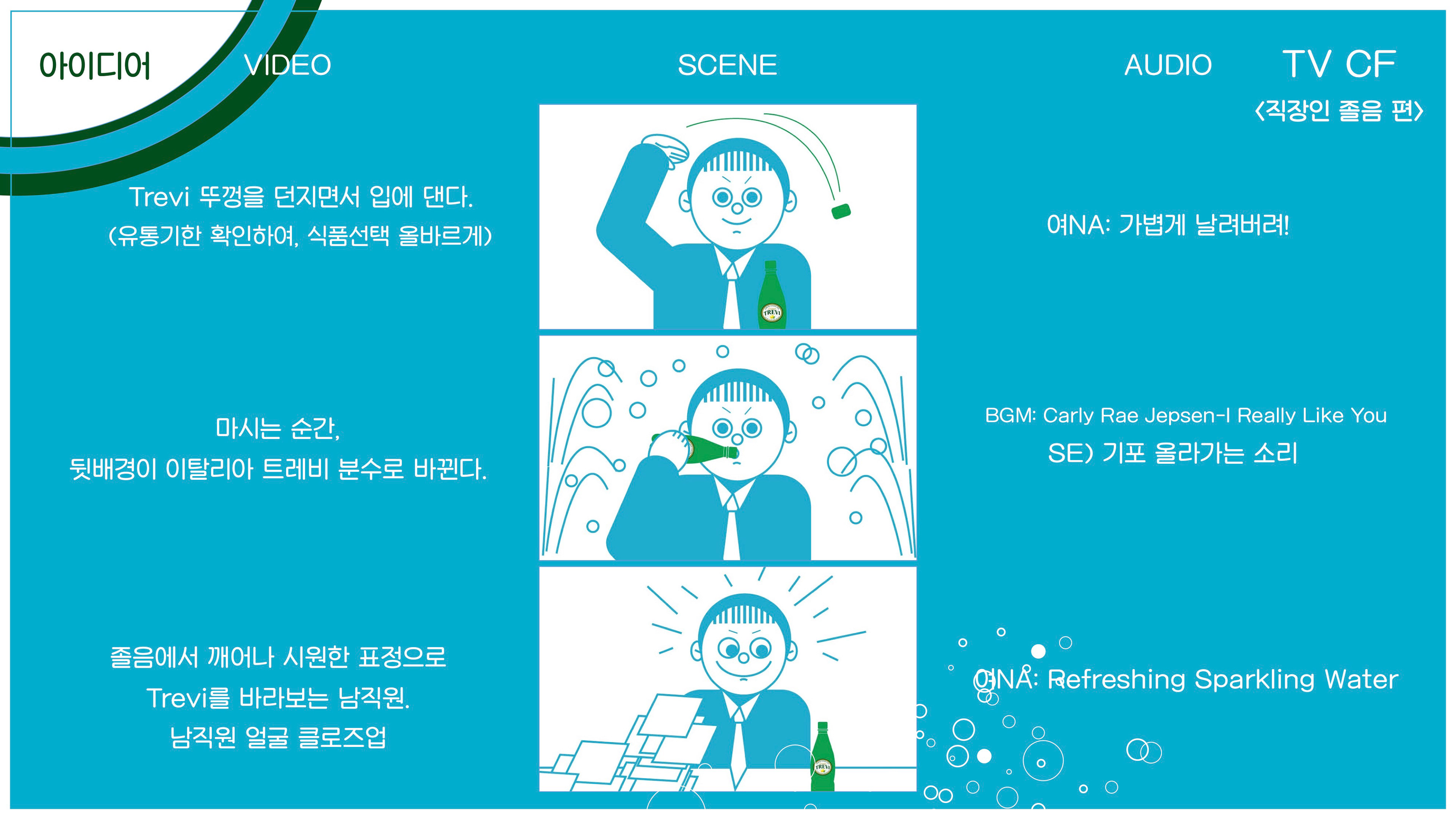 아이디어

VIDEO

SCENE

AUDIO

TV CF

<직장인 졸음 편>

Trevi 뚜껑을 던지면서 입에 댄다.
(유통기한 확인하여, 식품선택 올바르게)

TREVI

여NA: 가볍게 날려버려!

마시는 순간,
뒷배경이 이탈리아 트레비 분수로 바뀐다.

BGM: Carly Rae Jepsen-I Really Like You
SE) 기포 올라가는 소리

졸음에서 깨어나 시원한 표정으로
Trevi를 바라보는 남직원.
남직원 얼굴 클로즈업

TREVI

여NA: Refreshing Sparkling Water