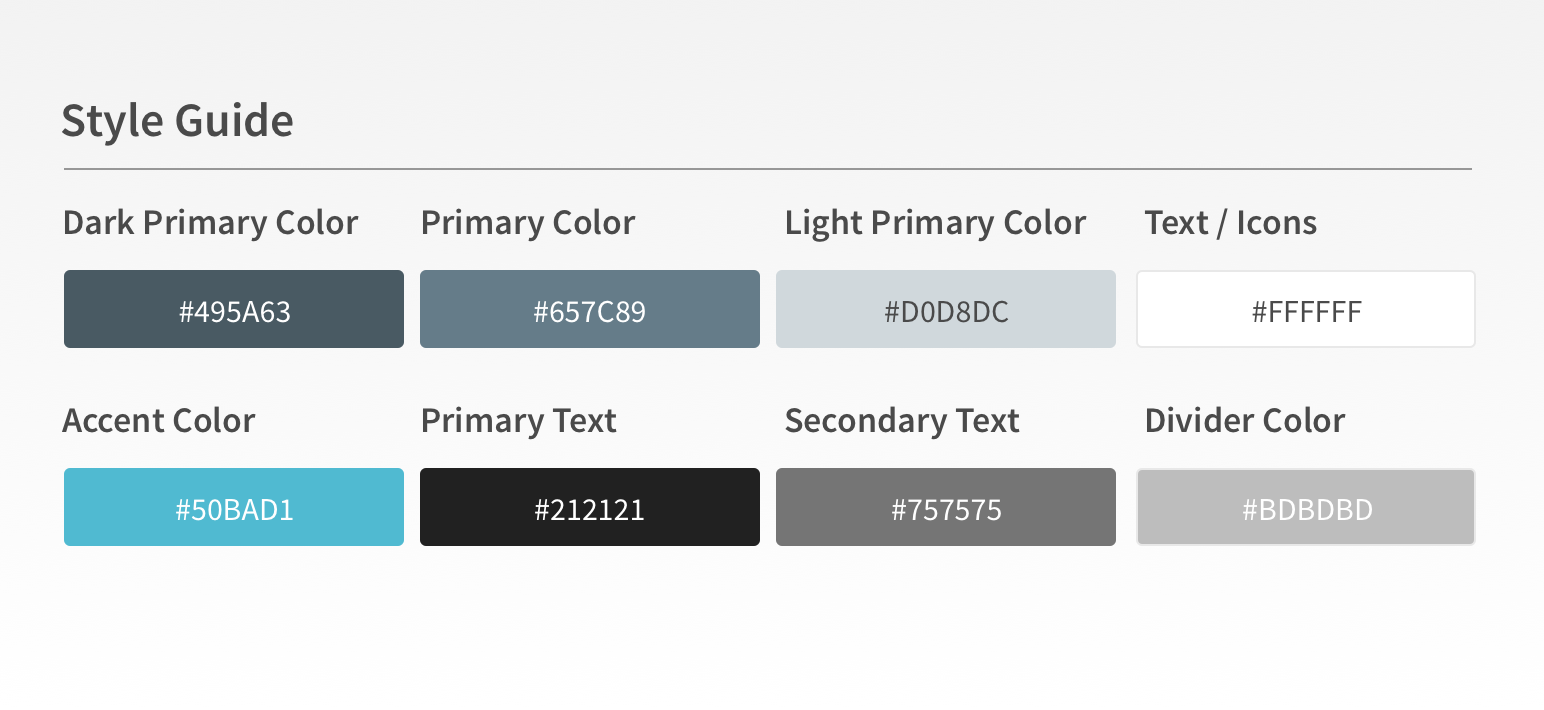 Style Guide

Dark Primary Color

#495A63

Primary Color

#657C89

Light Primary Color

#D0D8DC

Text / Icons

#FFFFFF

Accent Color

#50BAD1

Primary Text

#212121

Secondary Text

#757575

Divider Color

#BDBDBD