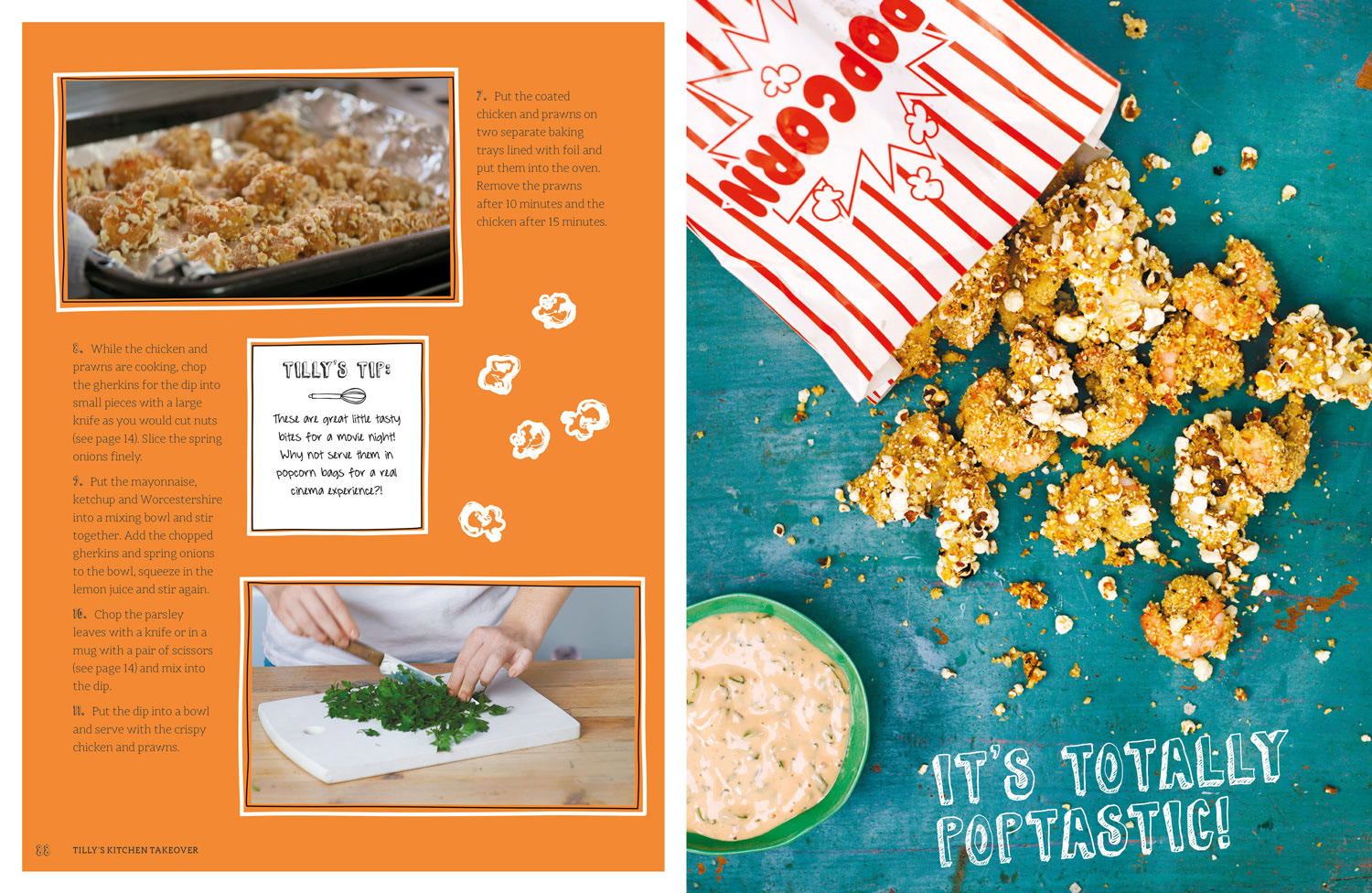 7. Put the coated chicken and prawns on two separate baking trays lined with foil and put them into the oven. Remove the prawns after 10 minutes and the chicken after 15 minutes.

8. While the chicken and prawns are cooking, chop the gherkins for the dip into small pieces with a large knife as you would cut nuts (see page 14). Slice the spring onions finely.

9. Put the mayonnaise, ketchup and Worcestershire into a mixing bowl and stir together. Add the chopped gherkins and spring onions to the bowl, squeeze in the lemon juice and stir again.

10. Chop the parsley leaves with a knife or in a mug with a pair of scissors (see page 14) and mix into the dip.

11. Put the dip into a bowl and serve with the crispy chicken and prawns.

TILLY'S TIP:

These are great little tasty bites for a movie night! Why not serve them in popcorn bags for a real cinema experience?!

88 TILLY'S KITCHEN TAKEOVER

POPCORN

IT'S TOTALLY POPTASTIC!