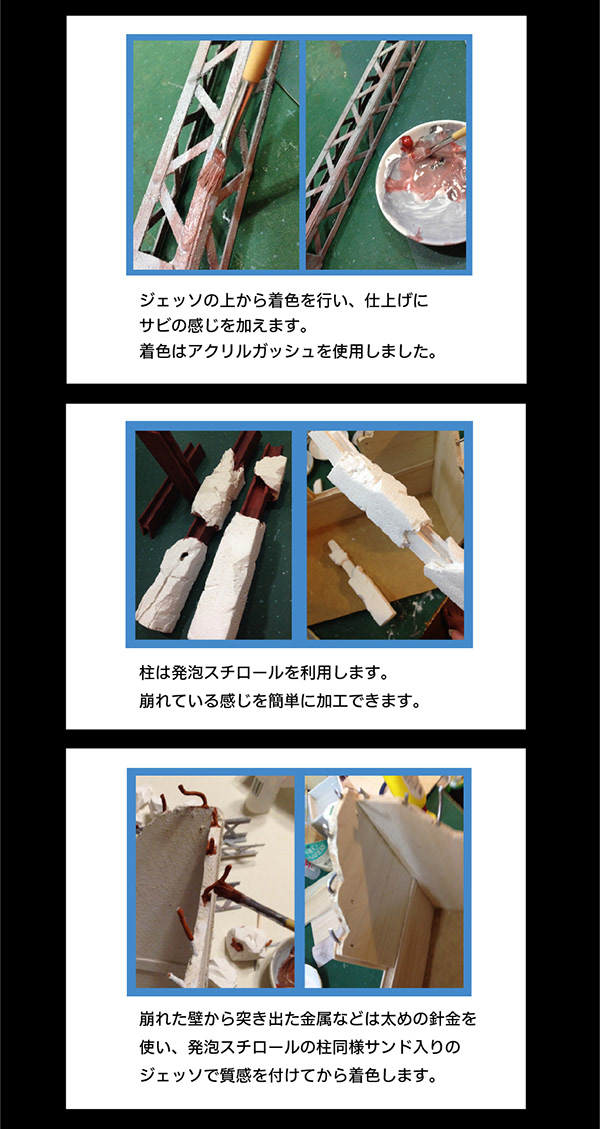 ジェッソの上から着色を行い、仕上げにサビの感じを加えます。
着色はアクリルガッシュを使用しました。

柱は発泡スチロールを利用します。
崩れている感じを簡単に加工できます。

崩れた壁から突き出た金属などは太めの針金を使い、発泡スチロールの柱同様サンド入りのジェッソで質感を付けてから着色します。