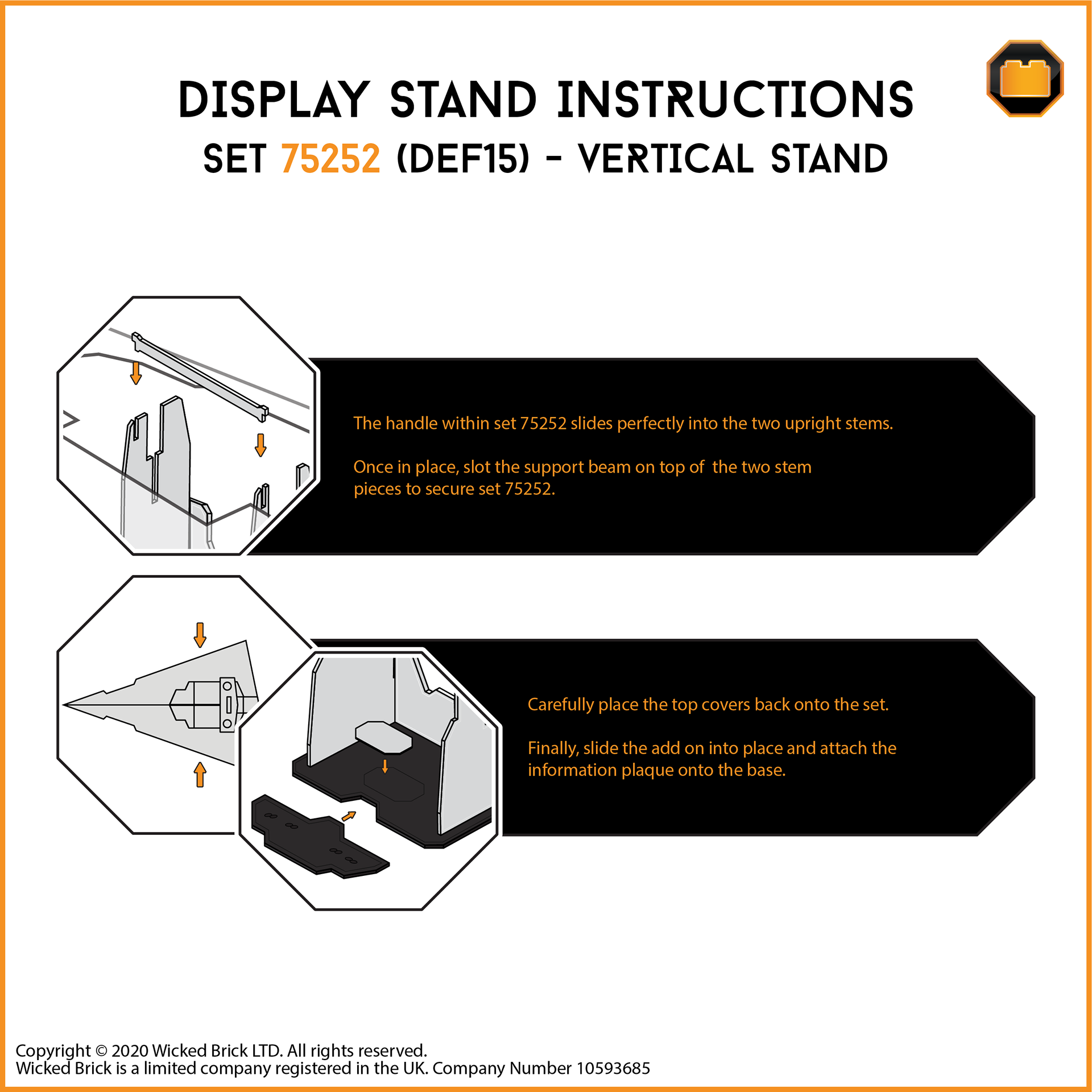 DISPLAY STAND INSTRUCTIONS

SET 75252 (DEF15) - VERTICAL STAND

The handle within set 75252 slides perfectly into the two upright stems.

Once in place, slot the support beam on top of the two stem pieces to secure set 75252.

Carefully place the top covers back onto the set.

Finally, slide the add on into place and attach the information plaque onto the base.

Copyright © 2020 Wicked Brick LTD. All rights reserved.
Wicked Brick is a limited company registered in the UK. Company Number 10593685