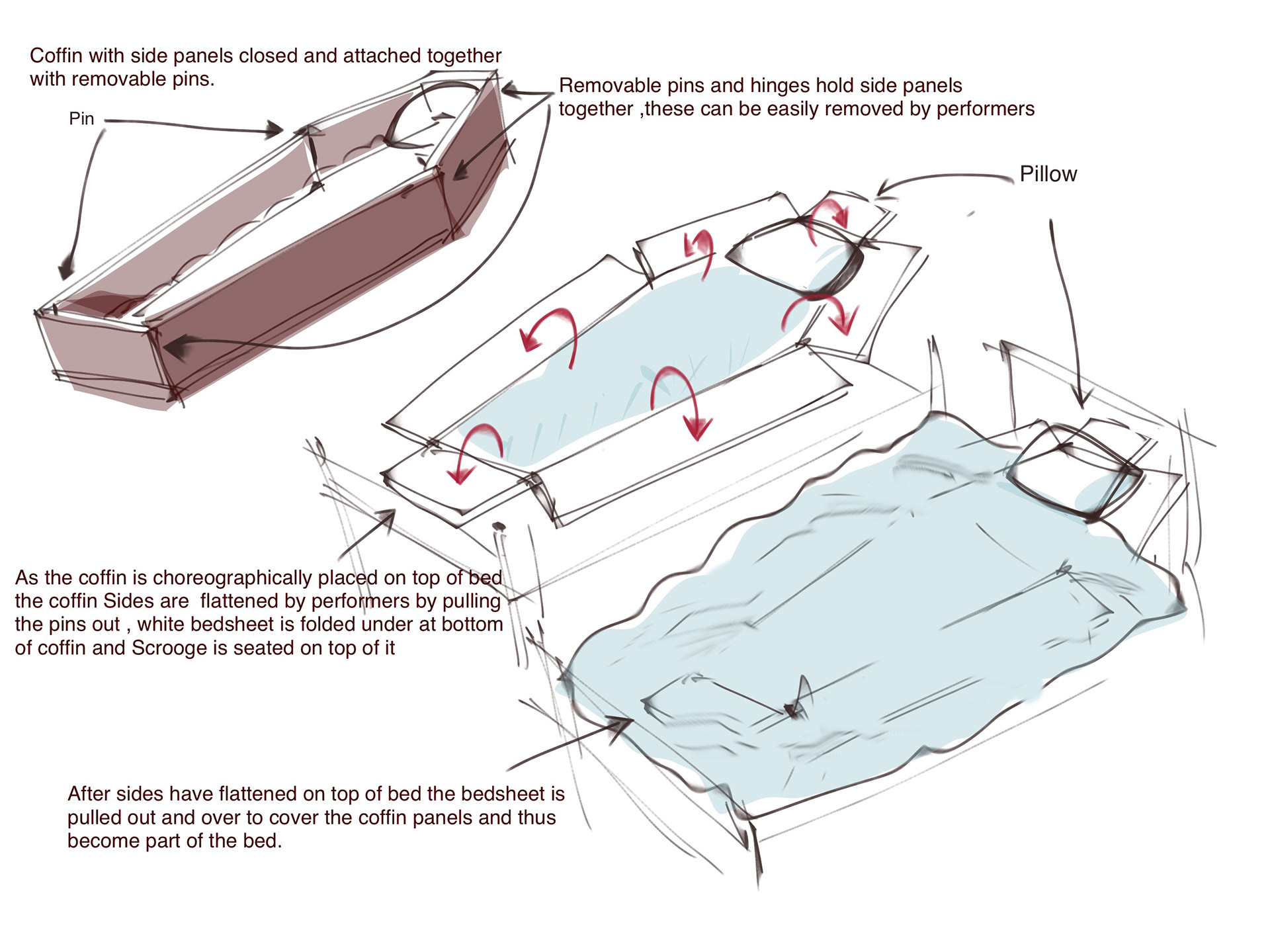 Coffin with side panels closed and attached together with removable pins.

Pin

Removable pins and hinges hold side panels together ,these can be easily removed by performers

Pillow

As the coffin is choreographically placed on top of bed the coffin Sides are  flattened by performers by pulling the pins out , white bedsheet is folded under at bottom of coffin and Scrooge is seated on top of it

After sides have flattened on top of bed the bedsheet is pulled out and over to cover the coffin panels and thus become part of the bed.