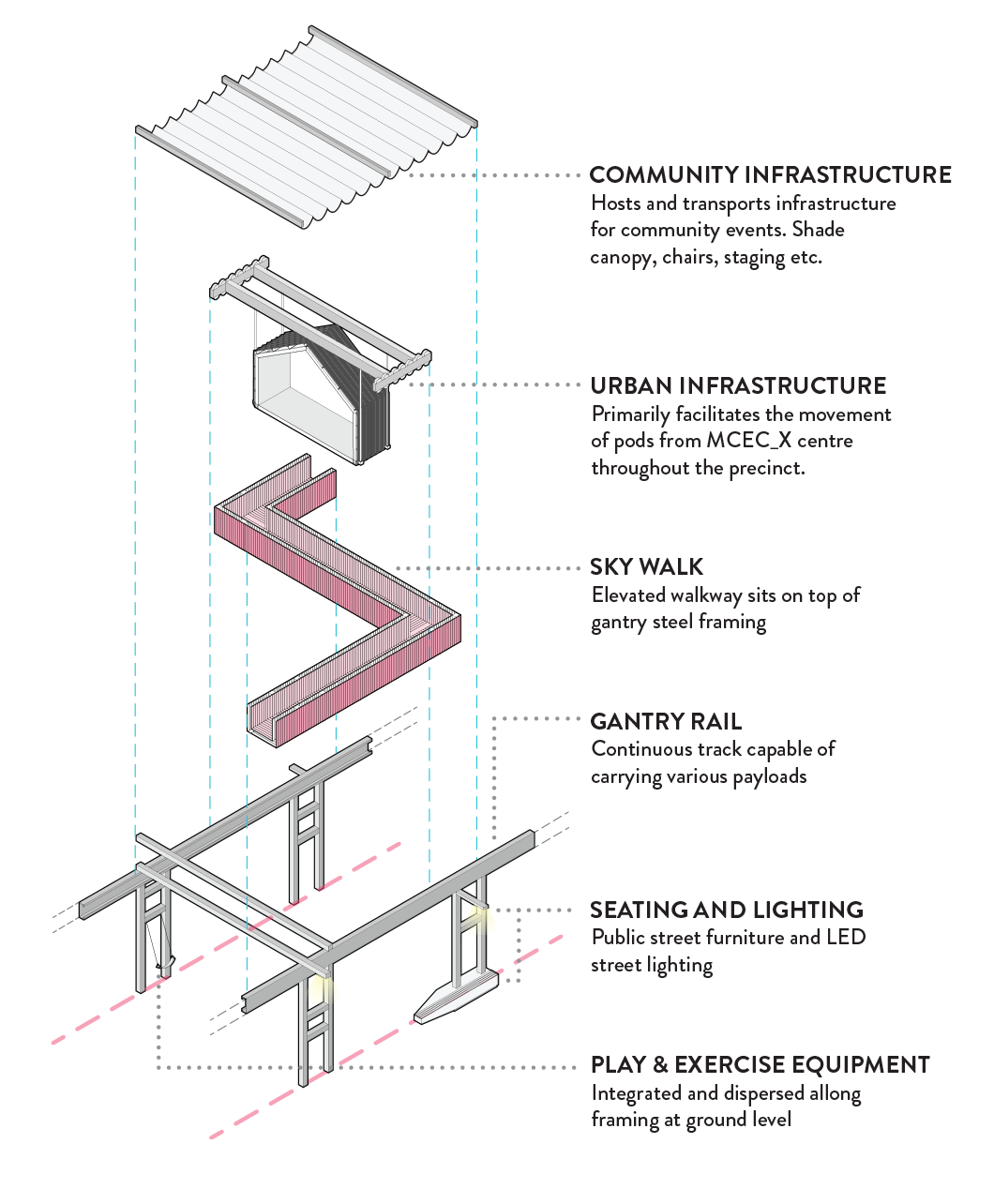 COMMUNITY INFRASTRUCTURE
Hosts and transports infrastructure for community events. Shade canopy, chairs, staging etc.

URBAN INFRASTRUCTURE
Primarily facilitates the movement of pods from MCEC_X centre throughout the precinct.

SKY WALK
Elevated walkway sits on top of gantry steel framing

GANTRY RAIL
Continuous track capable of carrying various payloads

SEATING AND LIGHTING
Public street furniture and LED street lighting

PLAY & EXERCISE EQUIPMENT
Integrated and dispersed allong framing at ground level