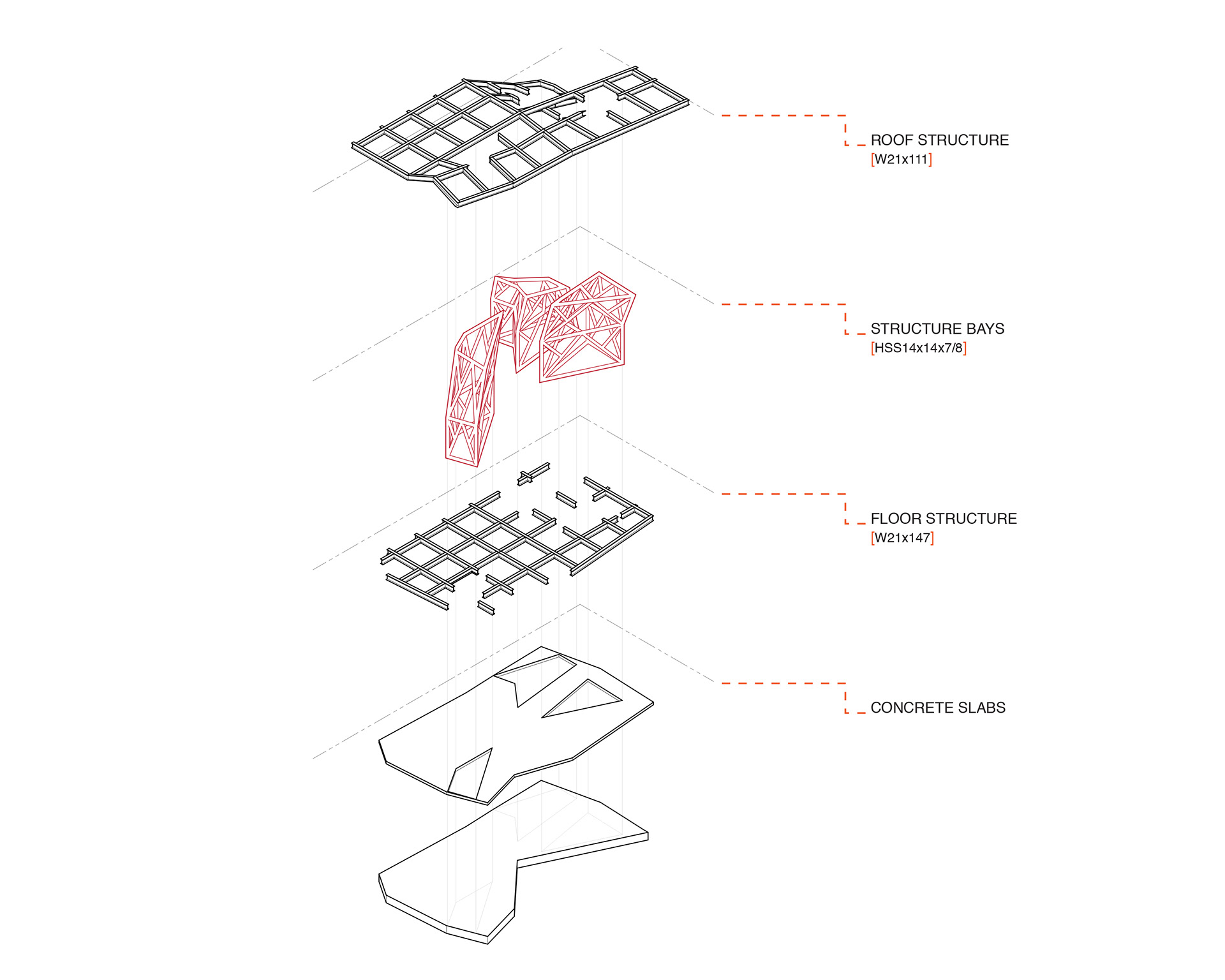 ROOF STRUCTURE
[W21x111]

STRUCTURE BAYS
[HSS14x14x7/8]

FLOOR STRUCTURE
[W21x147]

CONCRETE SLABS