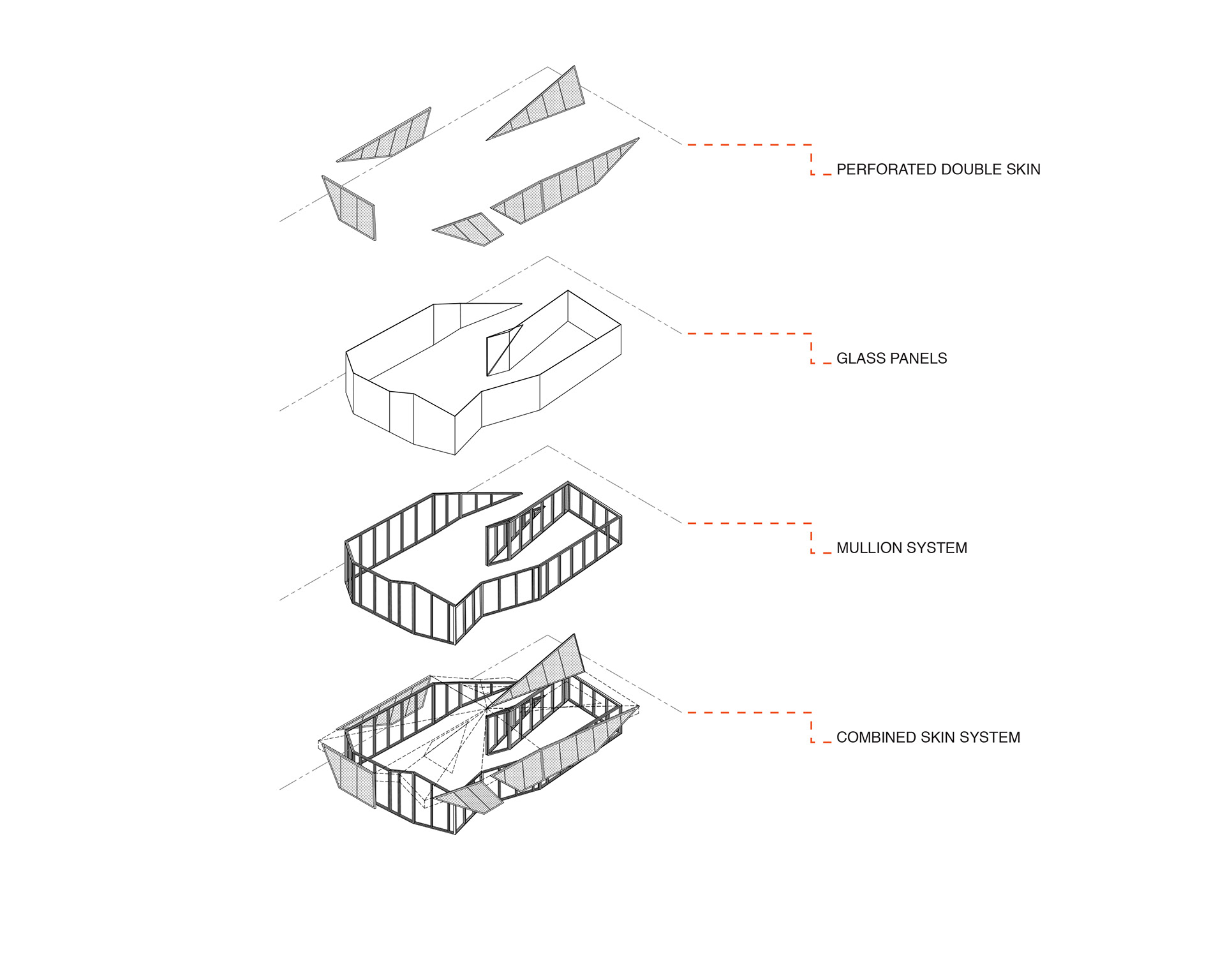 PERFORATED DOUBLE SKIN

GLASS PANELS

MULLION SYSTEM

COMBINED SKIN SYSTEM