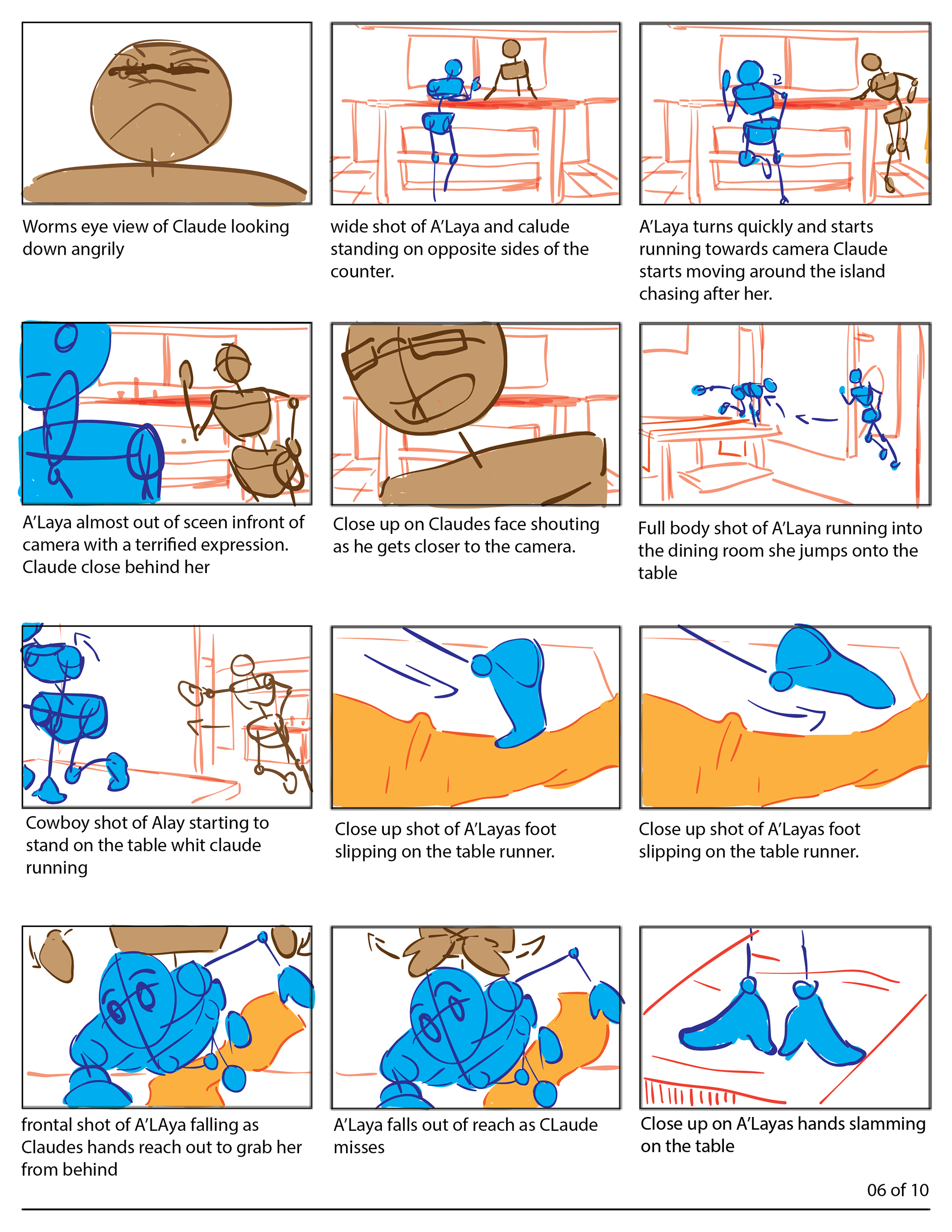 Worms eye view of Claude looking down angrily

wide shot of A'Laya and calude standing on opposite sides of the counter.

A'Laya turns quickly and starts running towards camera Claude starts moving around the island chasing after her.

A'Laya almost out of sceen infront of camera with a terrified expression. Claude close behind her

Close up on Claudes face shouting as he gets closer to the camera.

Full body shot of A'Laya running into the dining room she jumps onto the table

Cowboy shot of Alay starting to stand on the table whit claude running

Close up shot of A'Layas foot slipping on the table runner.

Close up shot of A'Layas foot slipping on the table runner.

frontal shot of A'LAya falling as Claudes hands reach out to grab her from behind

A'Laya falls out of reach as CLaude misses

Close up on A'Layas hands slamming on the table

06 of 10