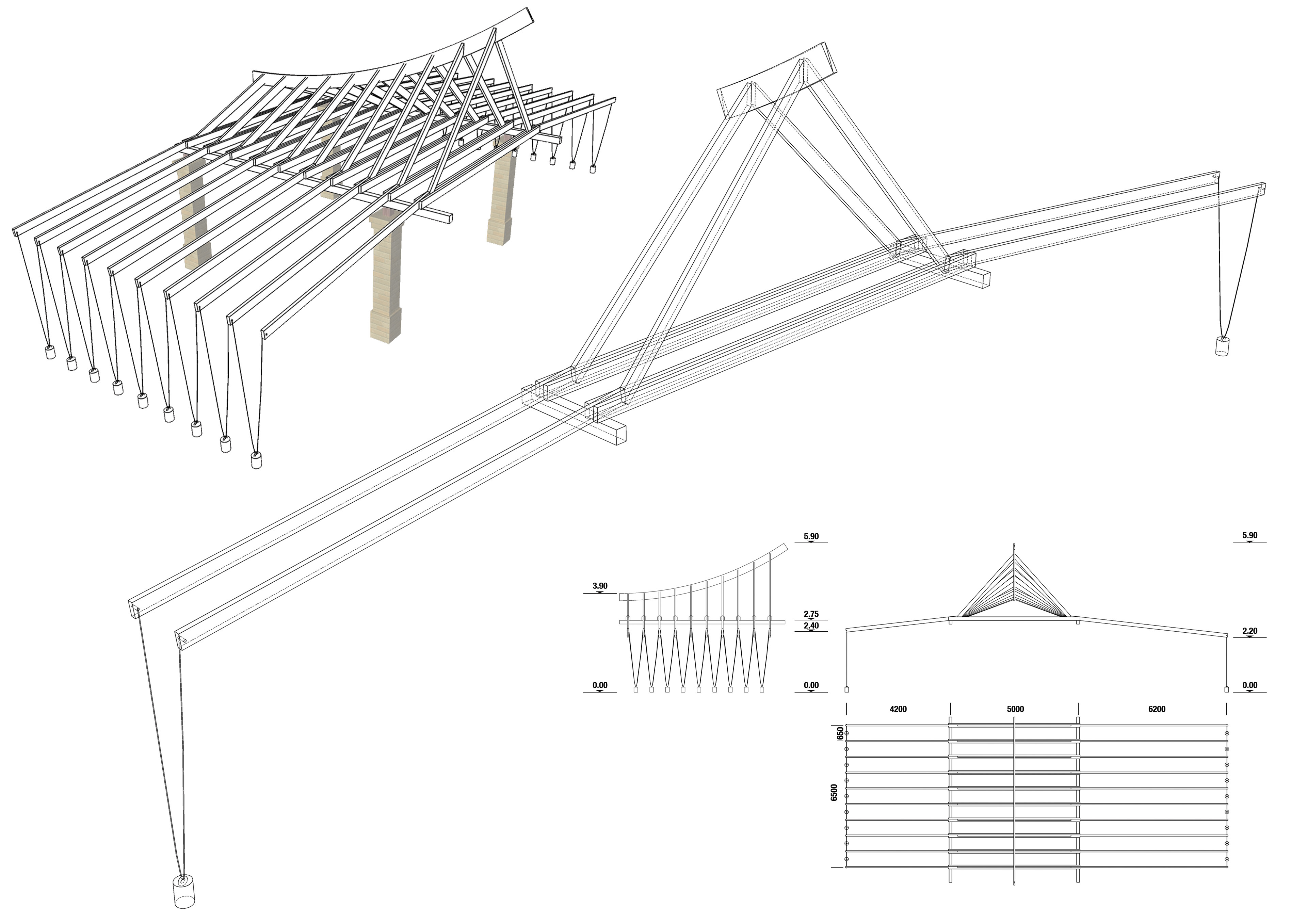 5.90
3.90
2.75
2.40
0.00
0.00

5.90
2.20
0.00

4200
5000
6200
650
6500