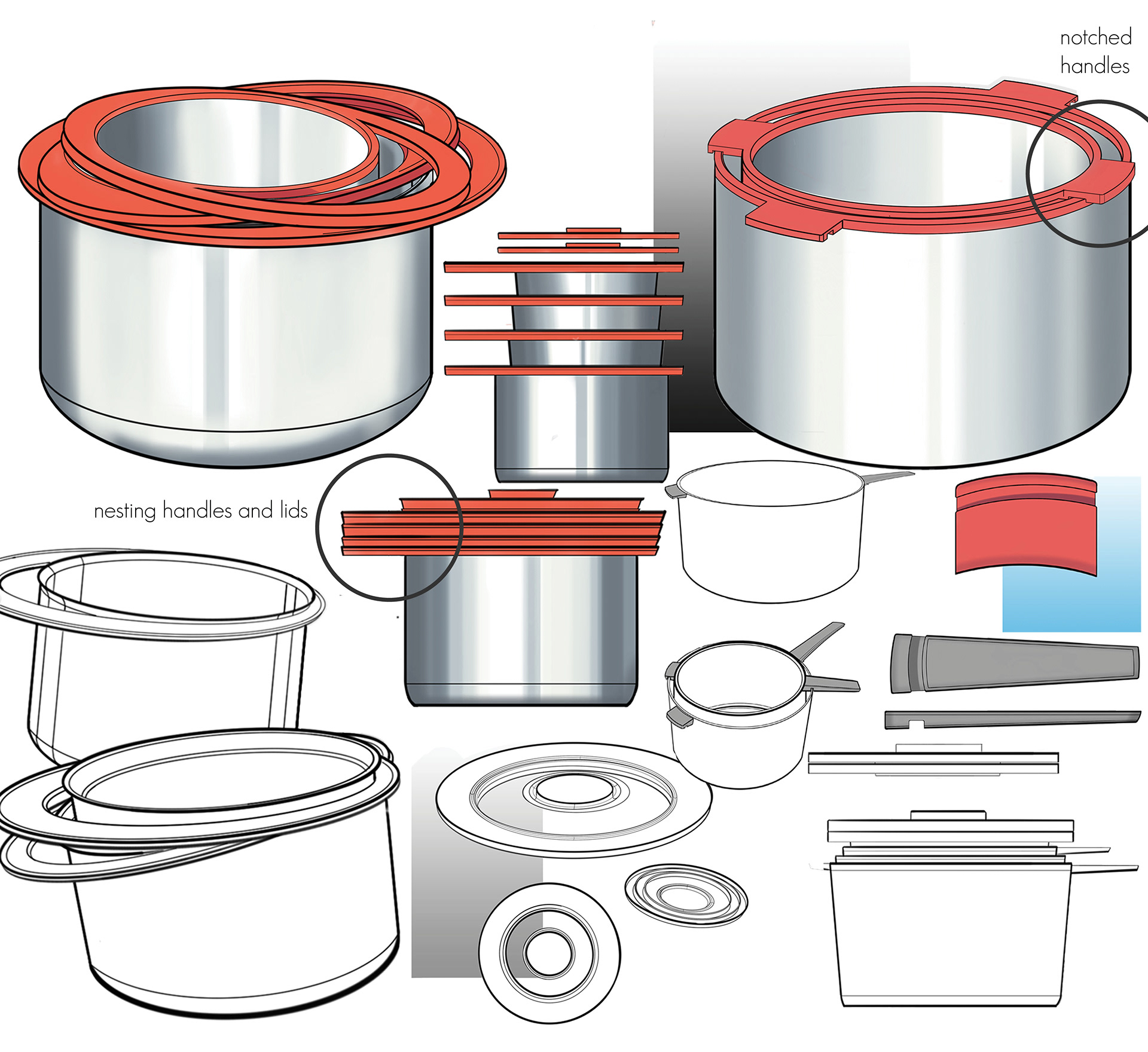 notched handles

nesting handles and lids