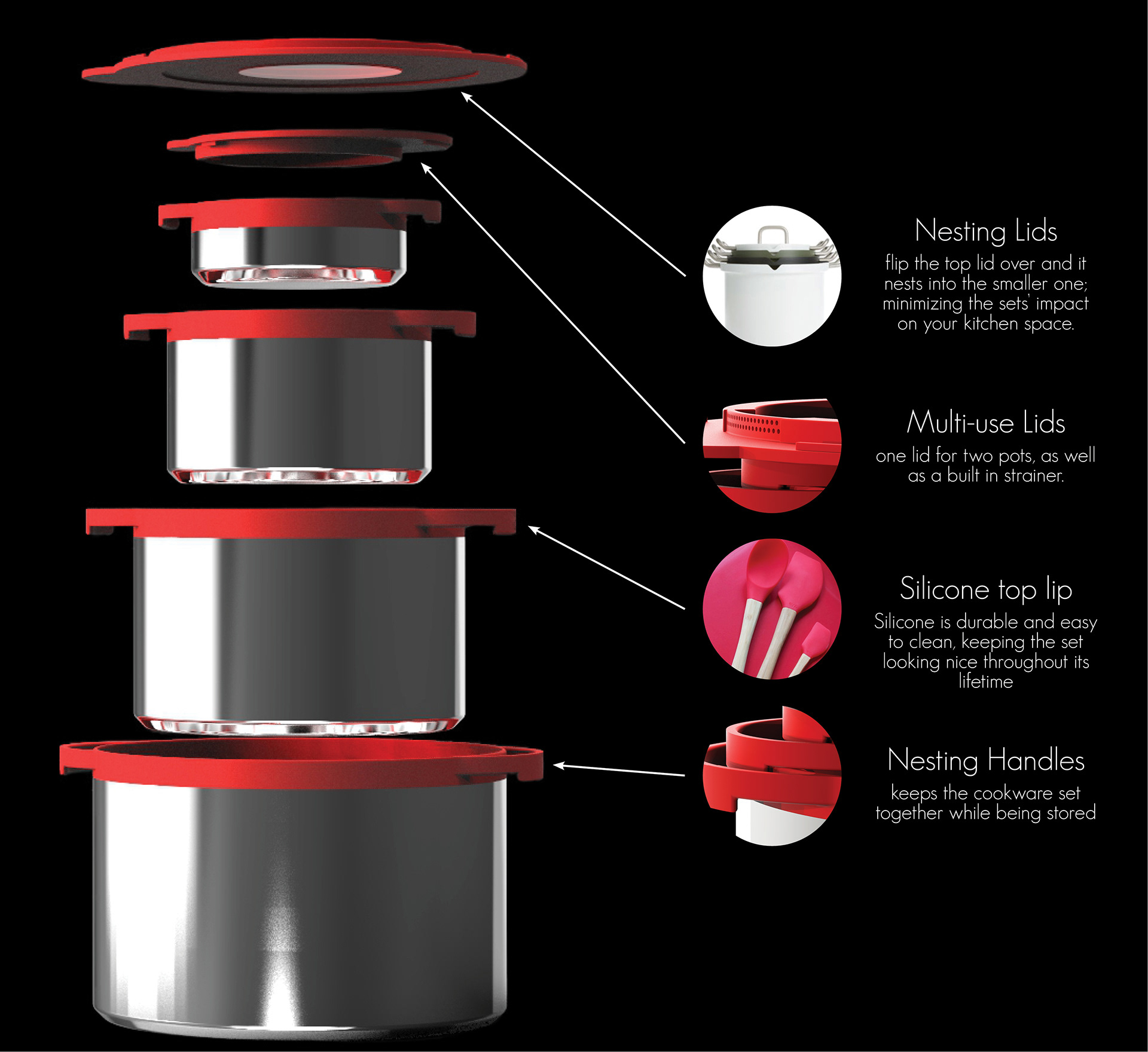 Nesting Lids

flip the top lid over and it nests into the smaller one; minimizing the sets' impact on your kitchen space.

Multi-use Lids

one lid for two pots, as well as a built in strainer.

Silicone top lip

Silicone is durable and easy to clean, keeping the set looking nice throughout its lifetime

Nesting Handles

keeps the cookware set together while being stored