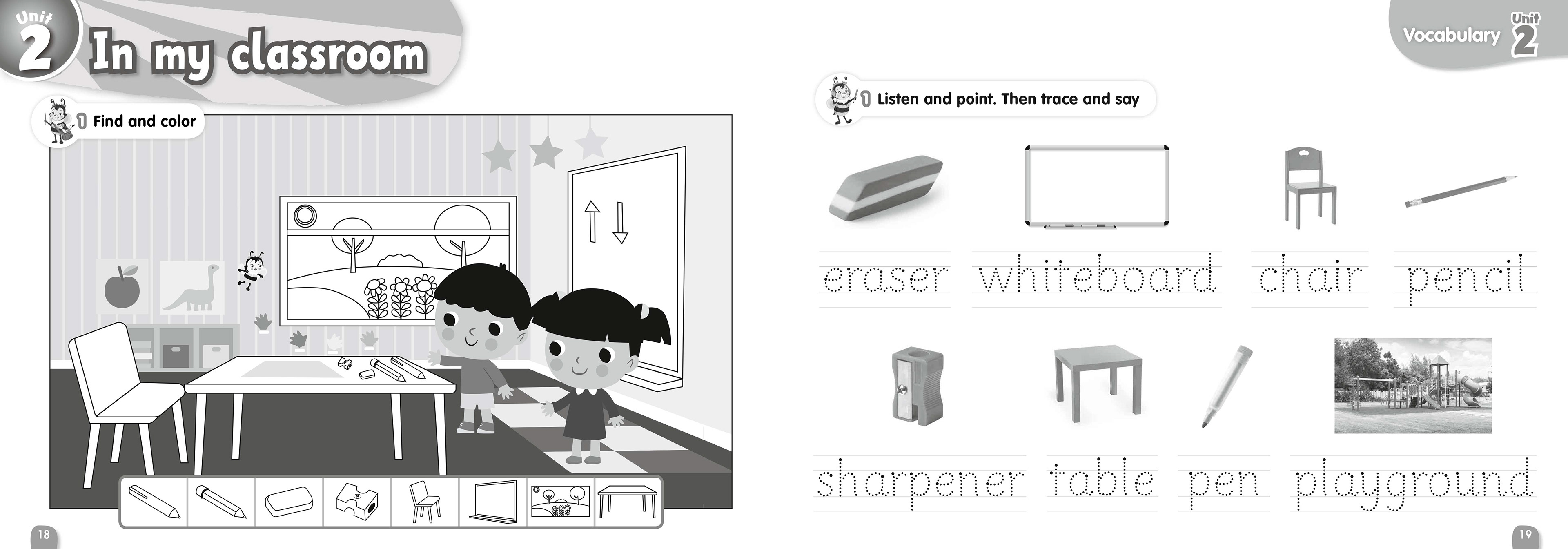 Unit 2 In my classroom

1 Find and color

18

Vocabulary Unit 2

1 Listen and point. Then trace and say

eraser whiteboard chair pencil

sharpener table pen playground

19