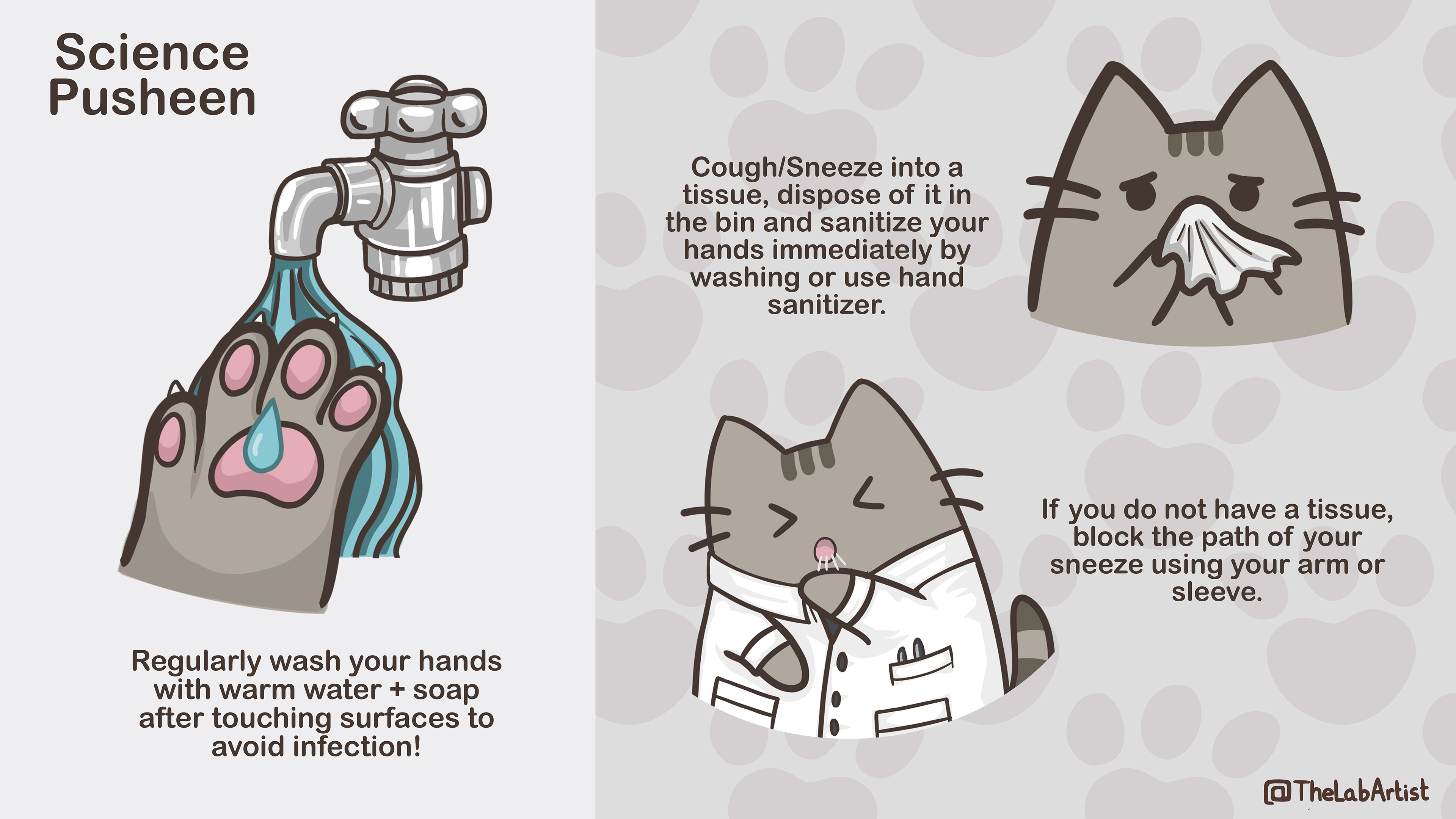 Science Pusheen

Regularly wash your hands with warm water + soap after touching surfaces to avoid infection!

Cough/Sneeze into a tissue, dispose of it in the bin and sanitize your hands immediately by washing or use hand sanitizer.

If you do not have a tissue, block the path of your sneeze using your arm or sleeve.

@TheLabArtist