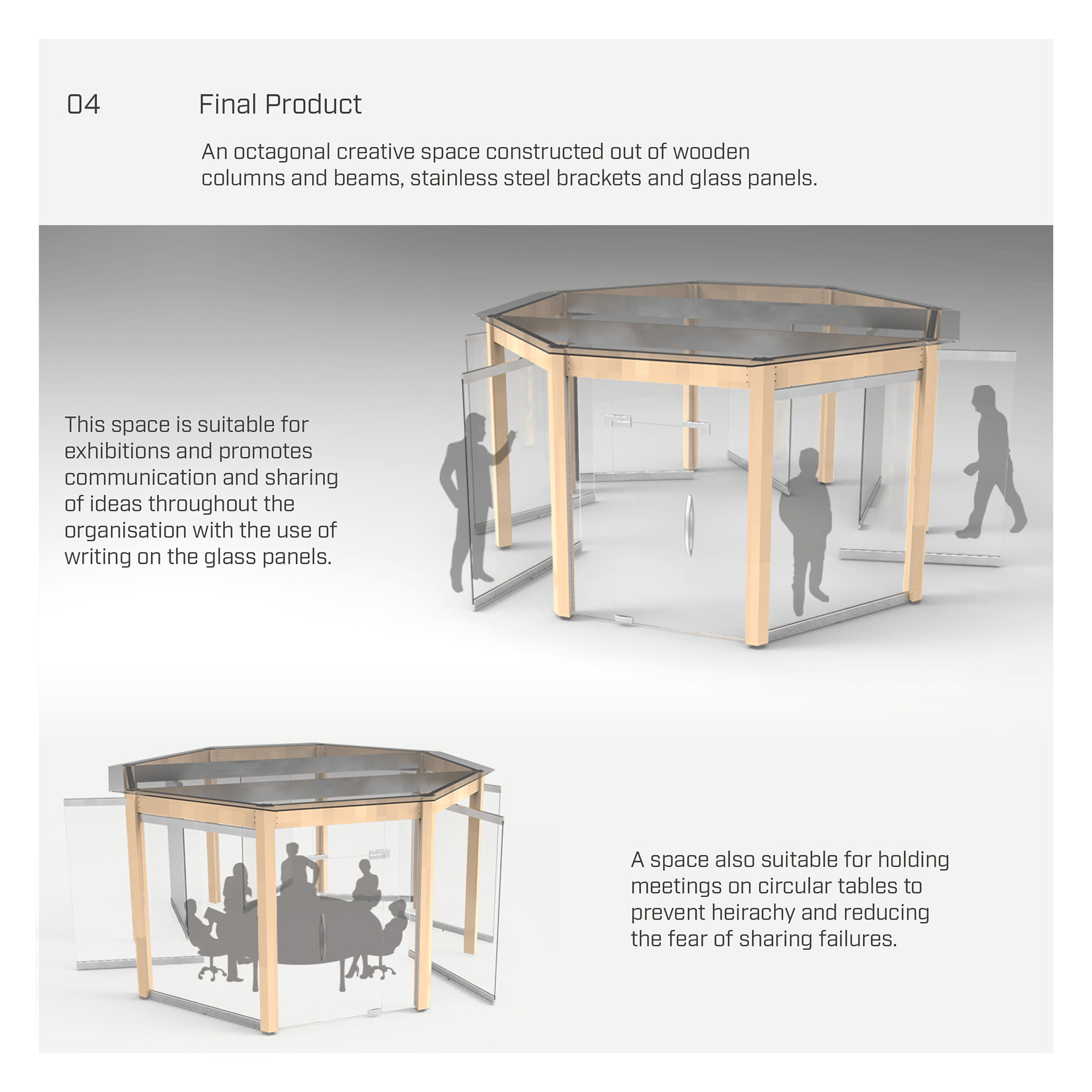 04

Final Product

An octagonal creative space constructed out of wooden columns and beams, stainless steel brackets and glass panels.

This space is suitable for exhibitions and promotes communication and sharing of ideas throughout the organisation with the use of writing on the glass panels.

A space also suitable for holding meetings on circular tables to prevent heirachy and reducing the fear of sharing failures.