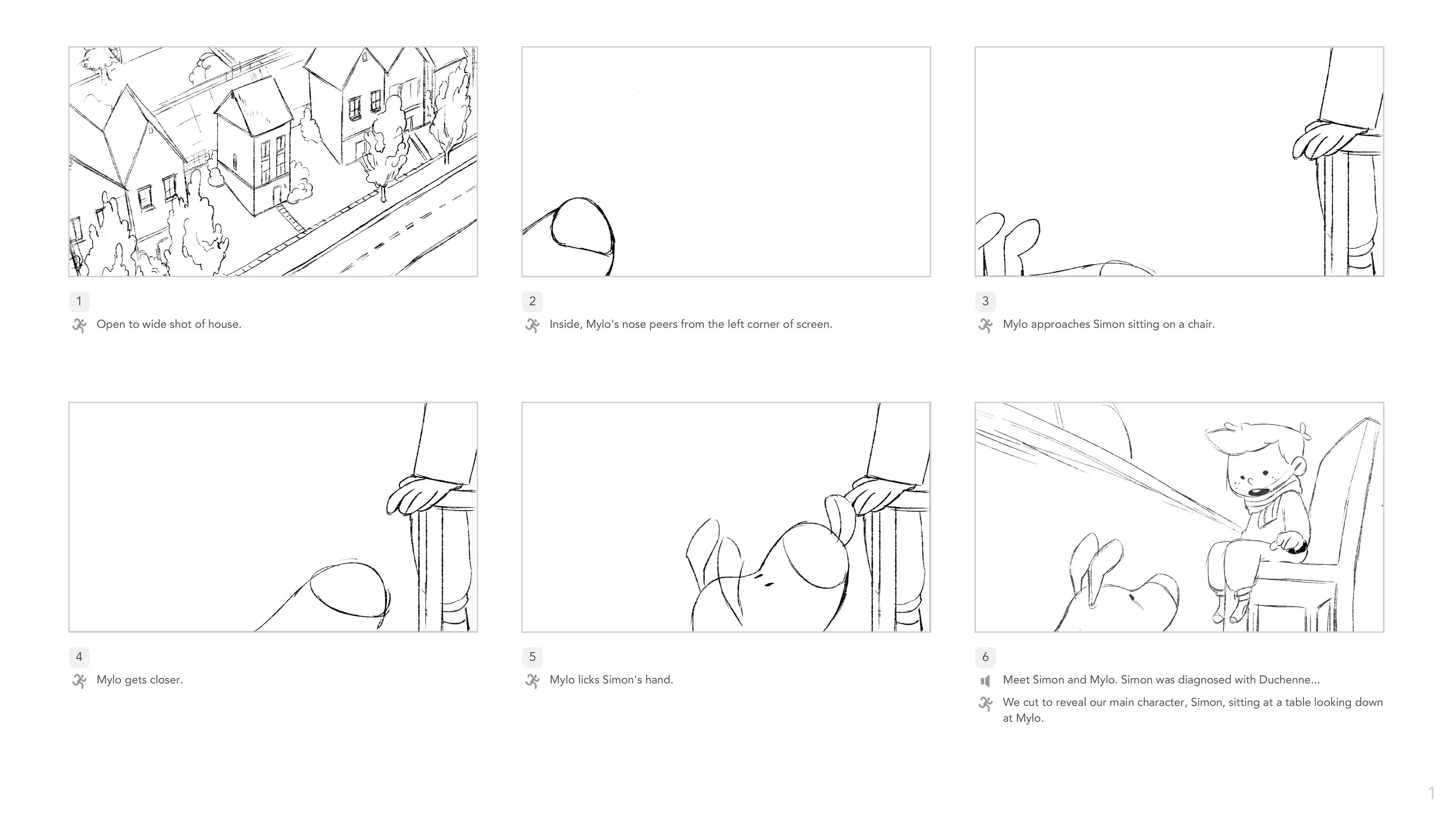 1
Open to wide shot of house.

2
Inside, Mylo's nose peers from the left corner of screen.

3
Mylo approaches Simon sitting on a chair.

4
Mylo gets closer.

5
Mylo licks Simon's hand.

6
Meet Simon and Mylo. Simon was diagnosed with Duchenne...
We cut to reveal our main character, Simon, sitting at a table looking down at Mylo.

1