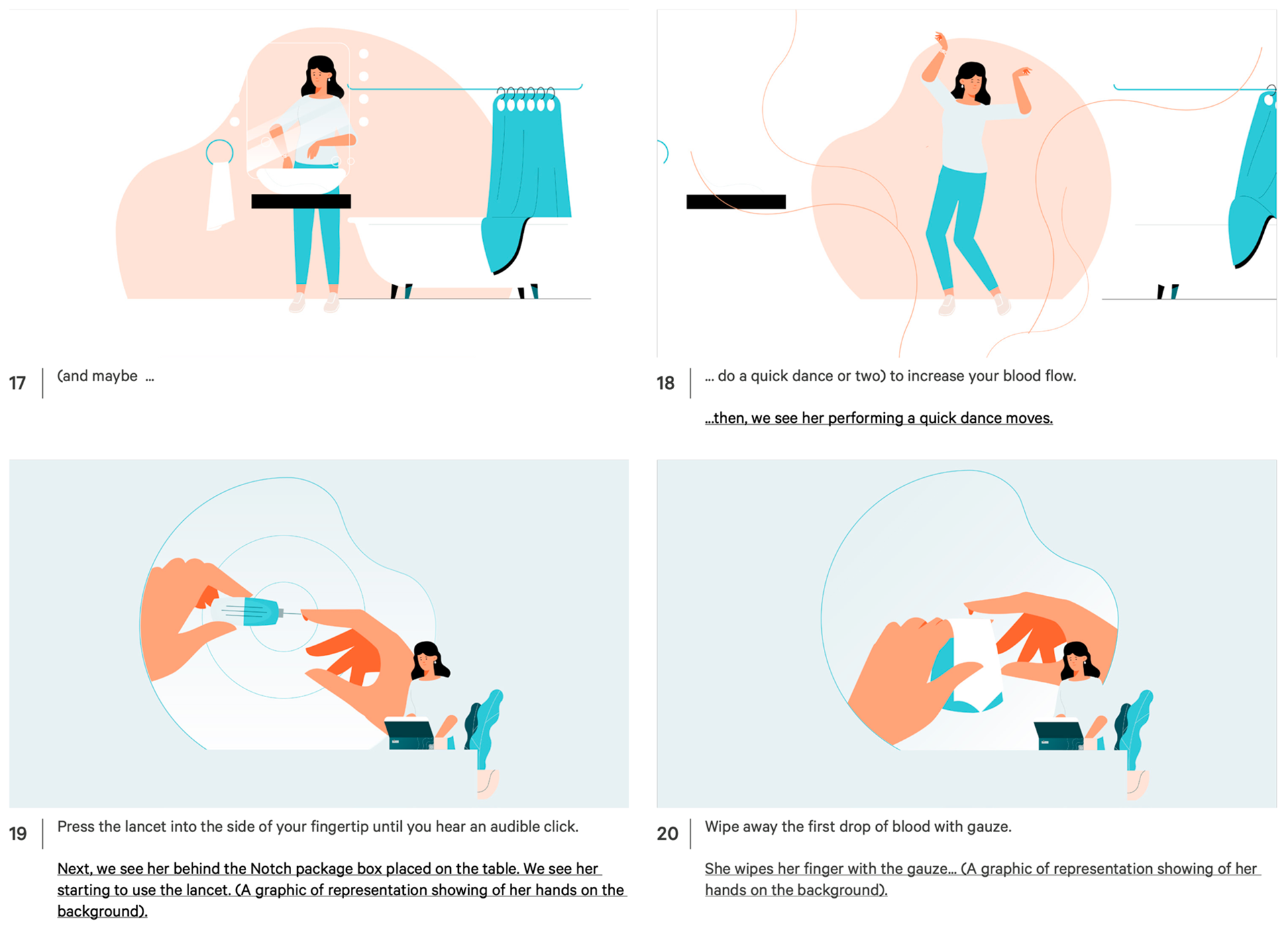 17 (and maybe ...

18 ... do a quick dance or two) to increase your blood flow.

...then, we see her performing a quick dance moves.

19 Press the lancet into the side of your fingertip until you hear an audible click.

Next, we see her behind the Notch package box placed on the table. We see her starting to use the lancet. (A graphic of representation showing of her hands on the background).

20 Wipe away the first drop of blood with gauze.

She wipes her finger with the gauze... (A graphic of representation showing of her hands on the background).