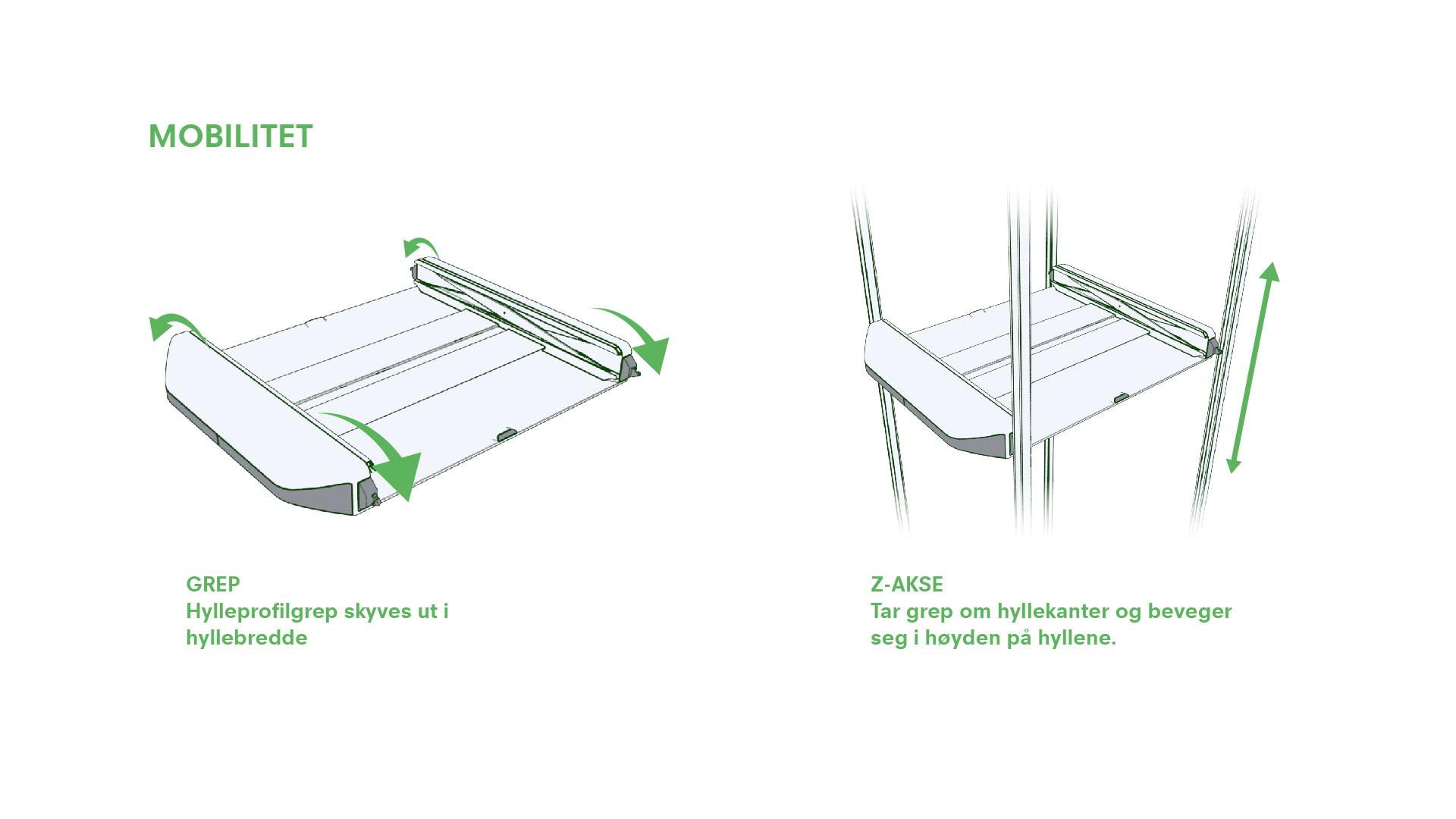 MOBILITET

GREP
Hylleprofilgrep skyves ut i hyllebredde

Z-AKSE
Tar grep om hyllekanter og beveger seg i høyden på hyllene.