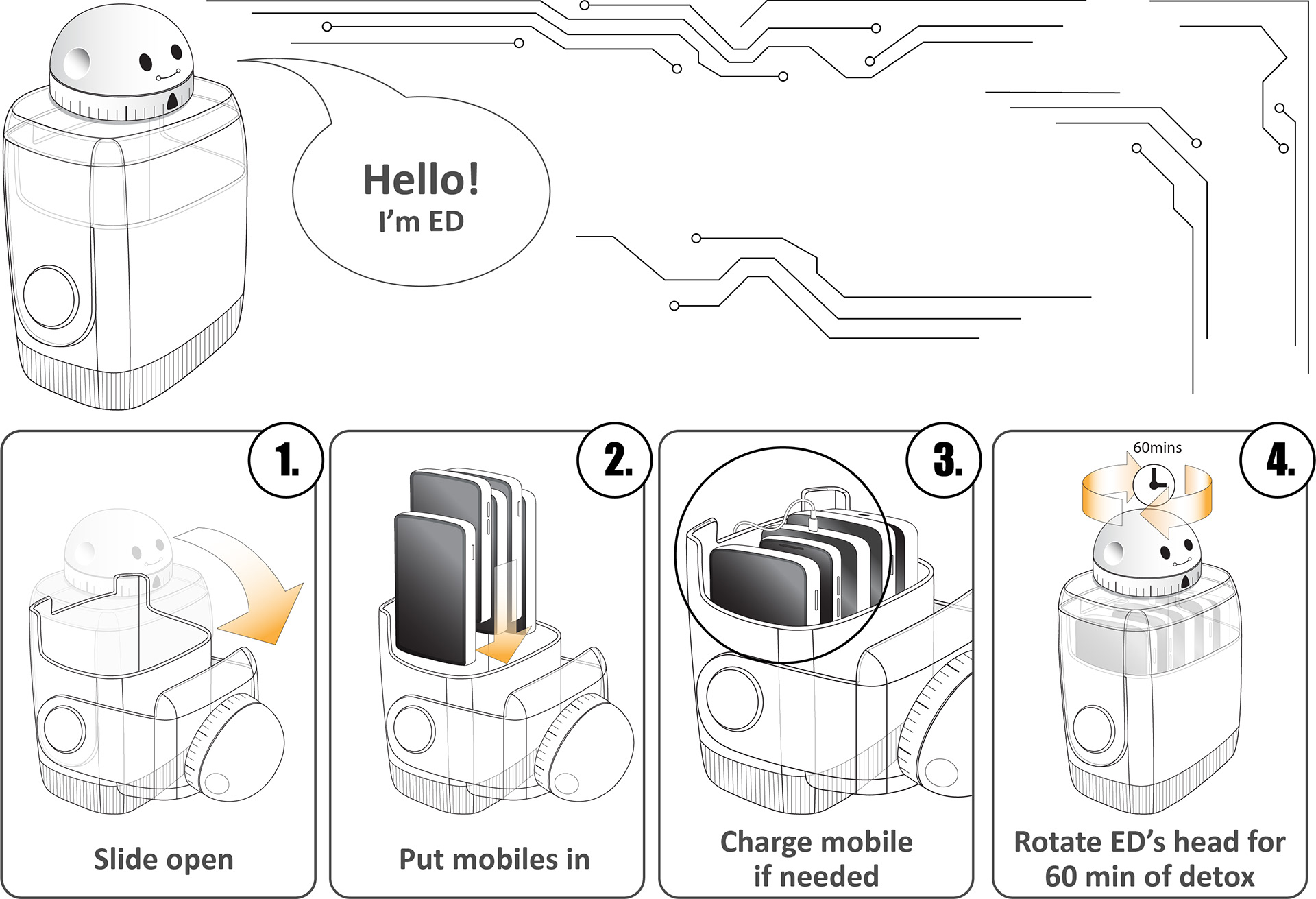 Hello!
I'm ED

1.

Slide open

2.

Put mobiles in

3.

Charge mobile if needed

4.

60mins

Rotate ED's head for 60 min of detox