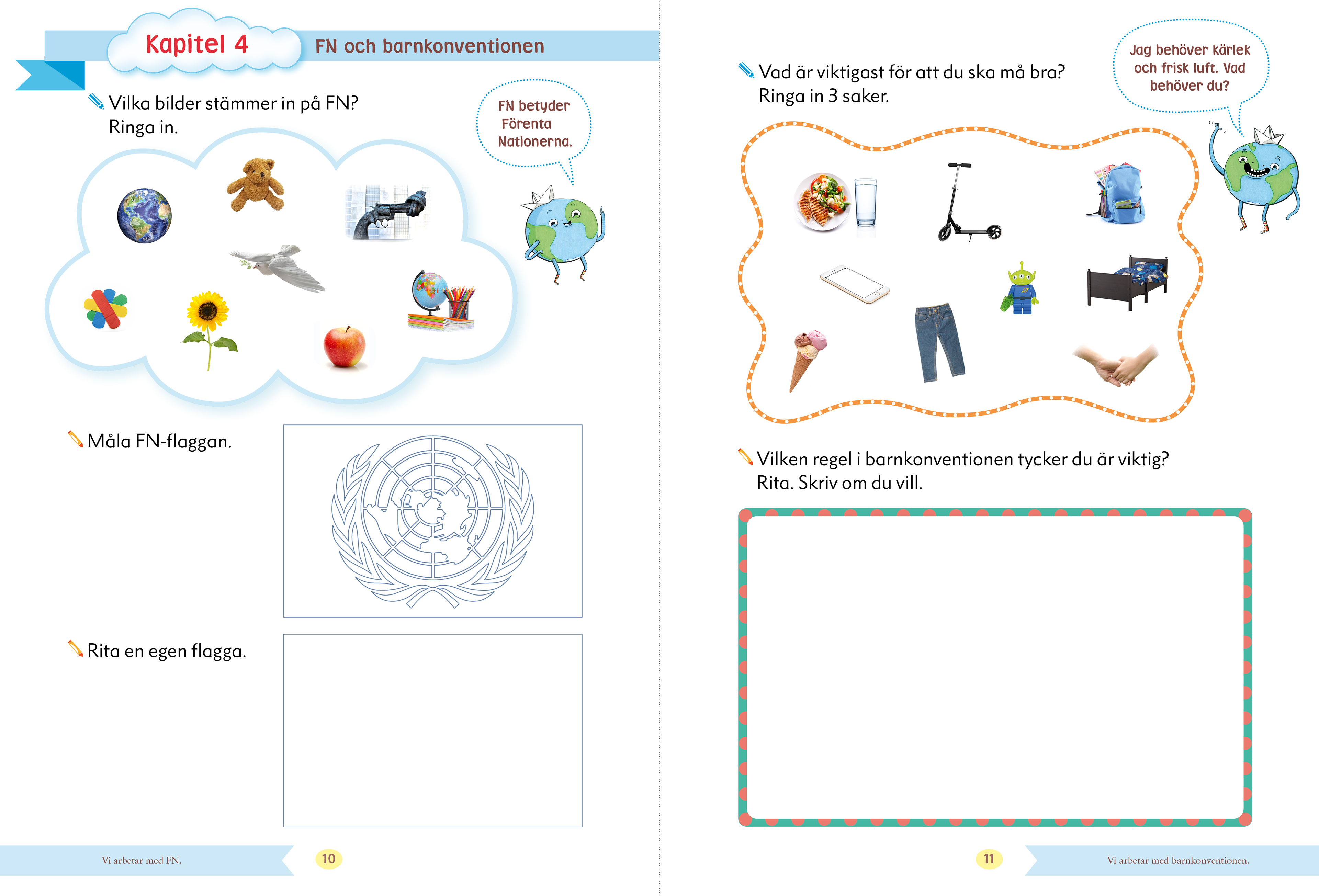 Kapitel 4

FN och barnkonventionen

Vilka bilder stämmer in på FN? Ringa in.

FN betyder Förenta Nationerna.

Måla FN-flaggan.

Rita en egen flagga.

Vi arbetar med FN.

10

Vad är viktigast för att du ska må bra? Ringa in 3 saker.

Jag behöver kärlek och frisk luft. Vad behöver du?

Vilken regel i barnkonventionen tycker du är viktig? Rita. Skriv om du vill.

11

Vi arbetar med barnkonventionen.