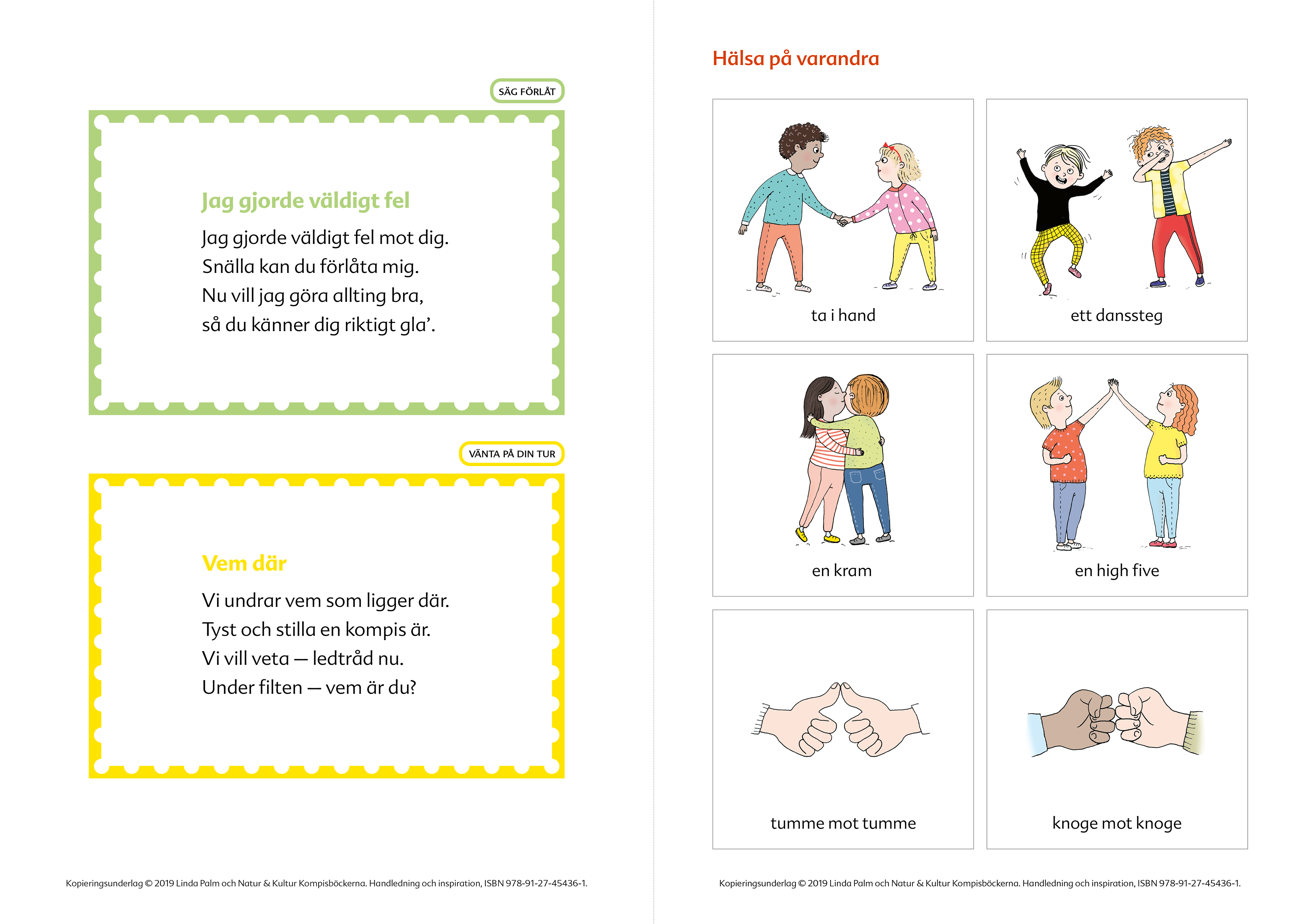 SÄG FÖRLÅT

Jag gjorde väldigt fel

Jag gjorde väldigt fel mot dig.
Snälla kan du förlåta mig.
Nu vill jag göra allting bra,
så du känner dig riktigt gla'.

VÄNTA PÅ DIN TUR

Vem där

Vi undrar vem som ligger där.
Tyst och stilla en kompis är.
Vi vill veta — ledtråd nu.
Under filten — vem är du?

Kopieringsunderlag © 2019 Linda Palm och Natur & Kultur Kompisböckerna. Handledning och inspiration, ISBN 978-91-27-45436-1.

Hälsa på varandra

ta i hand

ett danssteg

en kram

en high five

tumme mot tumme

knoge mot knoge

Kopieringsunderlag © 2019 Linda Palm och Natur & Kultur Kompisböckerna. Handledning och inspiration, ISBN 978-91-27-45436-1.