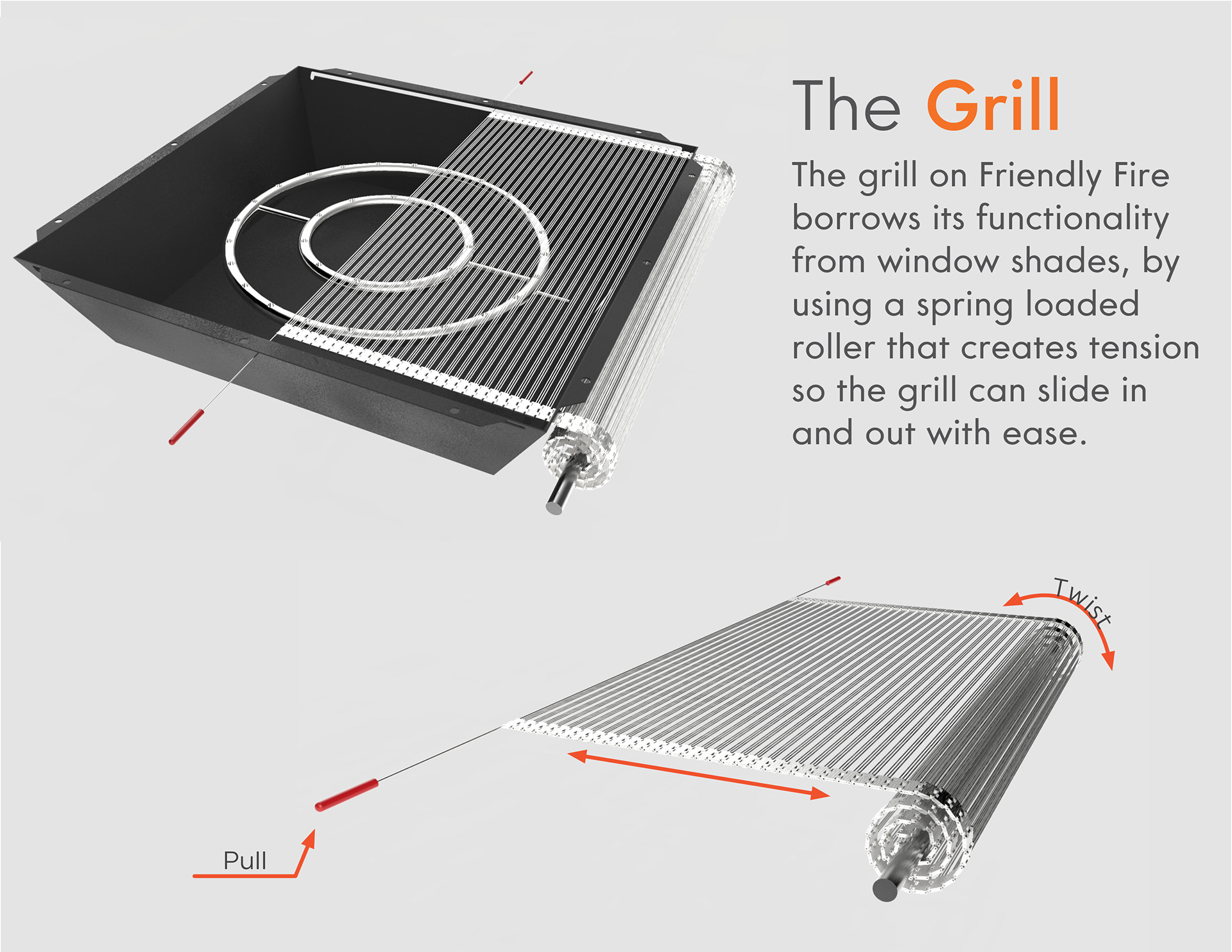 The Grill

The grill on Friendly Fire borrows its functionality from window shades, by using a spring loaded roller that creates tension so the grill can slide in and out with ease.

Twist

Pull