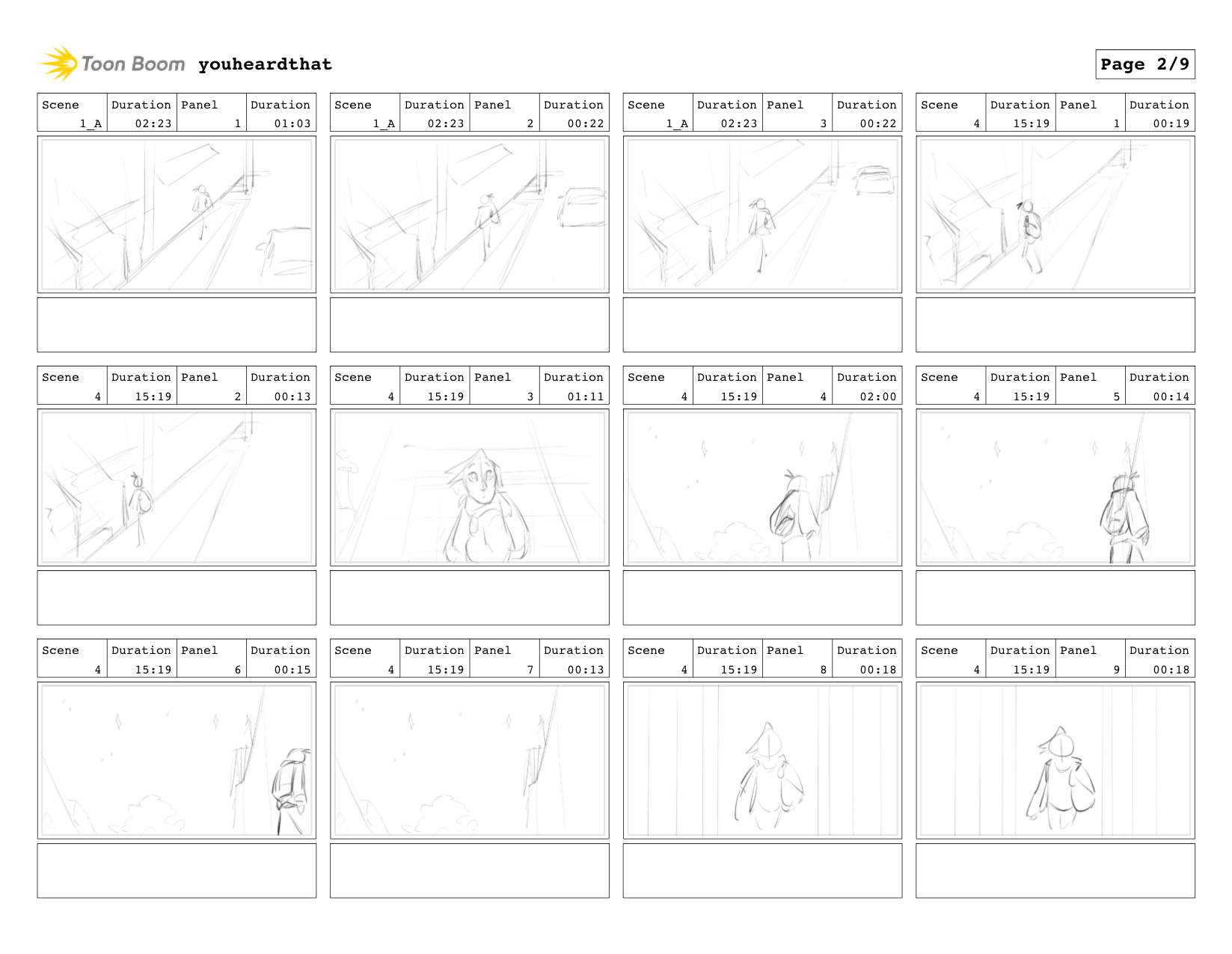 Toon Boom youheardthat

Page 2/9

| Scene | Duration | Panel | Duration |
|---|---|---|---|
| 1_A | 02:23 | 1 | 01:03 |

| Scene | Duration | Panel | Duration |
|---|---|---|---|
| 1_A | 02:23 | 2 | 00:22 |

| Scene | Duration | Panel | Duration |
|---|---|---|---|
| 1_A | 02:23 | 3 | 00:22 |

| Scene | Duration | Panel | Duration |
|---|---|---|---|
| 4 | 15:19 | 1 | 00:19 |

| Scene | Duration | Panel | Duration |
|---|---|---|---|
| 4 | 15:19 | 2 | 00:13 |

| Scene | Duration | Panel | Duration |
|---|---|---|---|
| 4 | 15:19 | 3 | 01:11 |

| Scene | Duration | Panel | Duration |
|---|---|---|---|
| 4 | 15:19 | 4 | 02:00 |

| Scene | Duration | Panel | Duration |
|---|---|---|---|
| 4 | 15:19 | 5 | 00:14 |

| Scene | Duration | Panel | Duration |
|---|---|---|---|
| 4 | 15:19 | 6 | 00:15 |

| Scene | Duration | Panel | Duration |
|---|---|---|---|
| 4 | 15:19 | 7 | 00:13 |

| Scene | Duration | Panel | Duration |
|---|---|---|---|
| 4 | 15:19 | 8 | 00:18 |

| Scene | Duration | Panel | Duration |
|---|---|---|---|
| 4 | 15:19 | 9 | 00:18 |