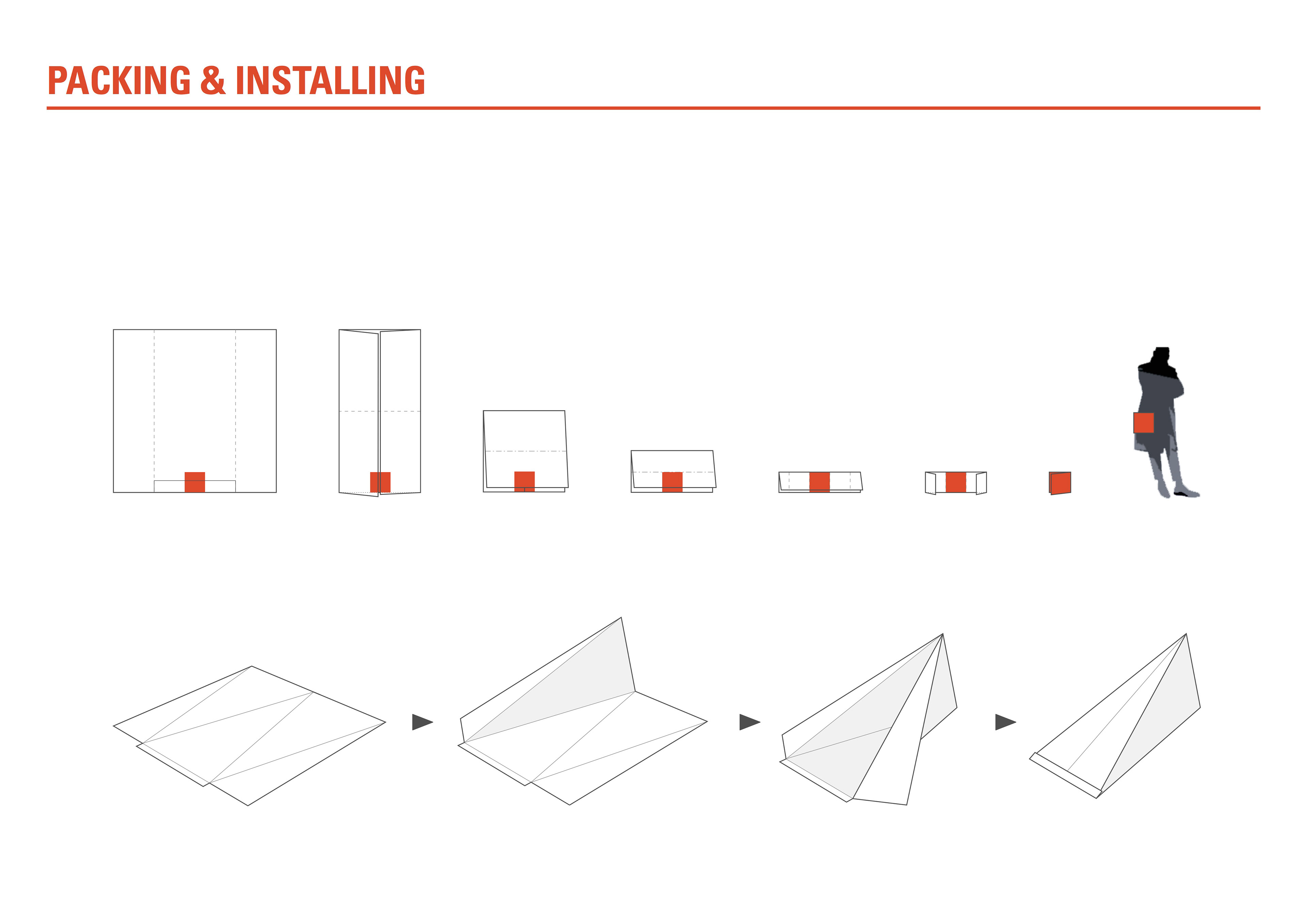 PACKING & INSTALLING