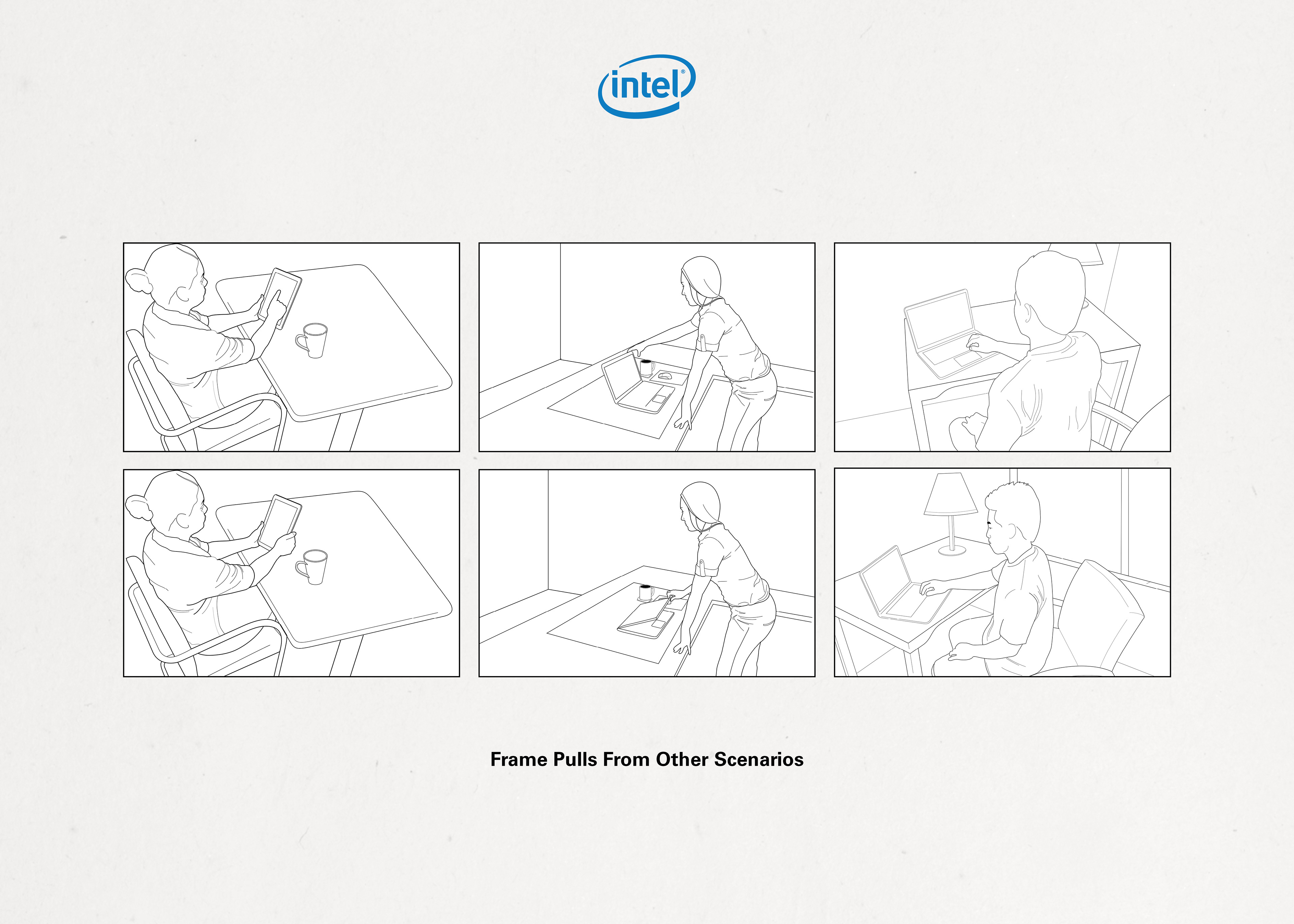 intel®

Frame Pulls From Other Scenarios