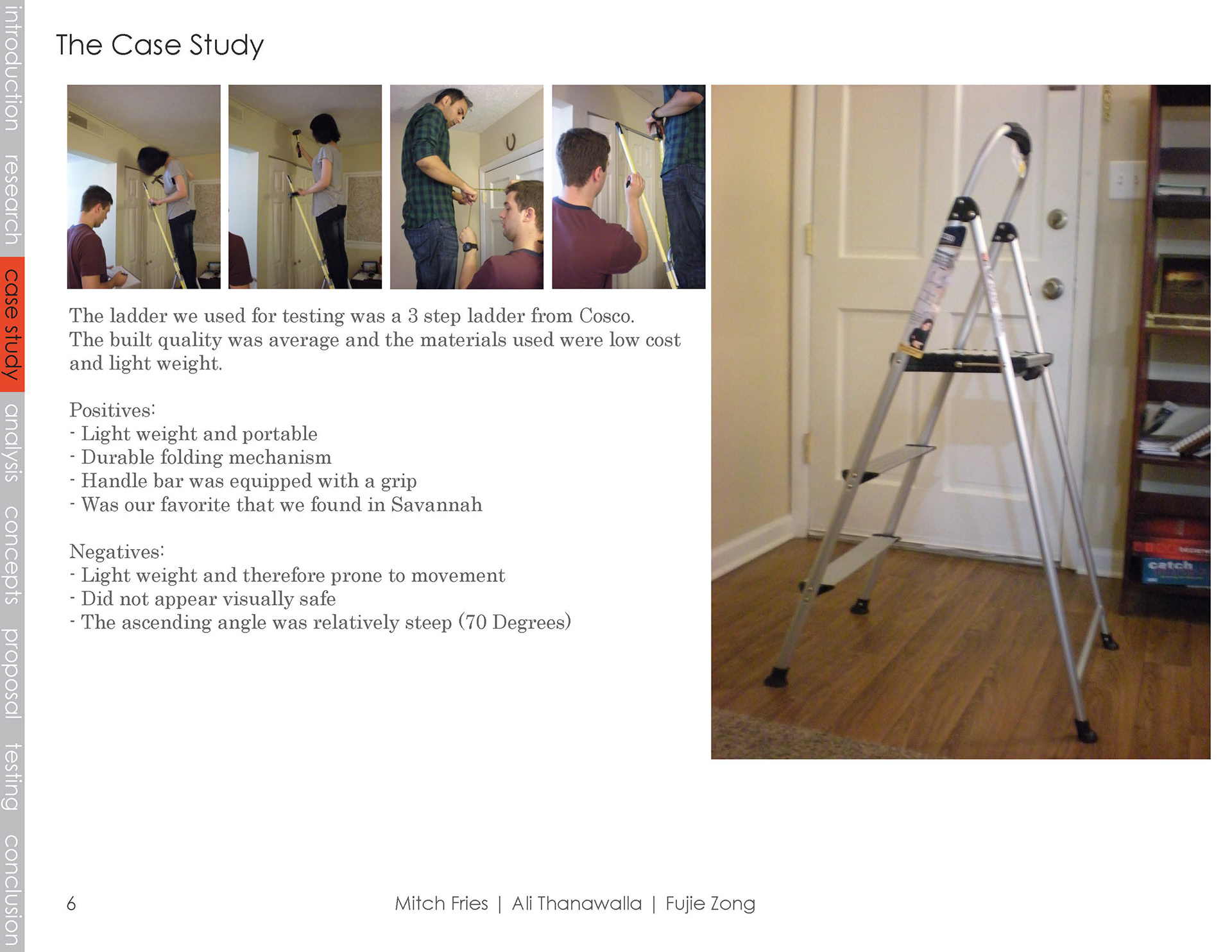 introduction research case study analysis concepts proposal testing conclusion

The Case Study

The ladder we used for testing was a 3 step ladder from Cosco. The built quality was average and the materials used were low cost and light weight.

Positives:
- Light weight and portable
- Durable folding mechanism
- Handle bar was equipped with a grip
- Was our favorite that we found in Savannah

Negatives:
- Light weight and therefore prone to movement
- Did not appear visually safe
- The ascending angle was relatively steep (70 Degrees)

catch

6

Mitch Fries | Ali Thanawalla | Fujie Zong